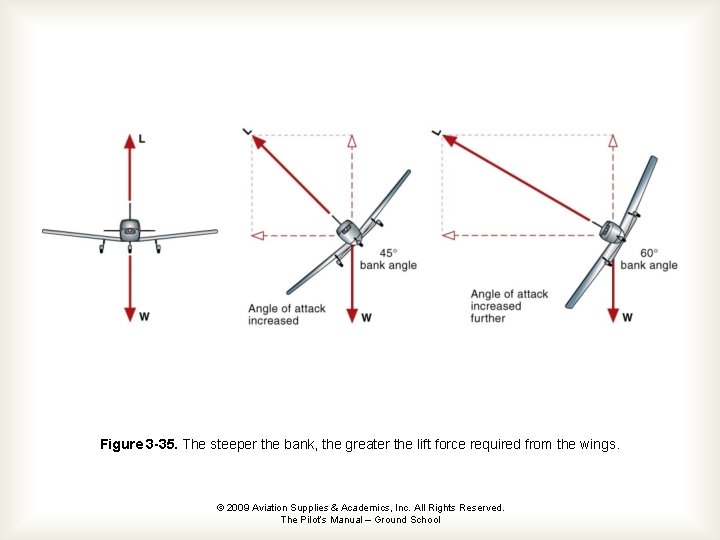 L

W

L

45°
bank angle

Angle of attack
increased

W

L

60°
bank angle

Angle of attack
increased
further

W

Figure 3-35. The steeper the bank, the greater the lift force required from the wings.

© 2009 Aviation Supplies & Academics, Inc. All Rights Reserved.
The Pilot's Manual – Ground School