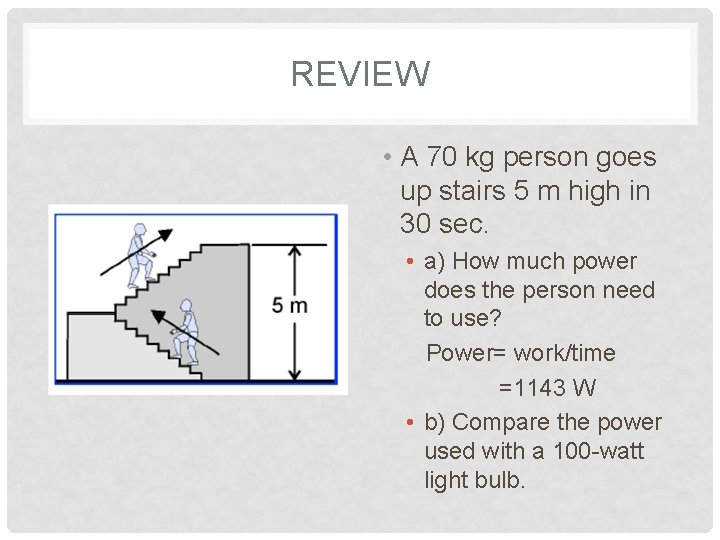 REVIEW

5 m

• A 70 kg person goes up stairs 5 m high in 30 sec.

• a) How much power does the person need to use?

Power= work/time

=1143 W

• b) Compare the power used with a 100-watt light bulb.