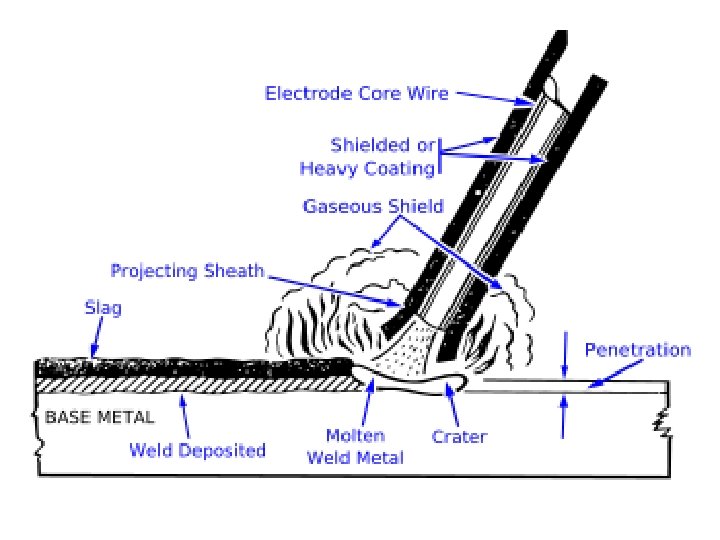 Electrode Core Wire

Shielded or Heavy Coating

Gaseous Shield

Projecting Sheath

Slag

Penetration

BASE METAL

Weld Deposited

Molten Weld Metal

Crater