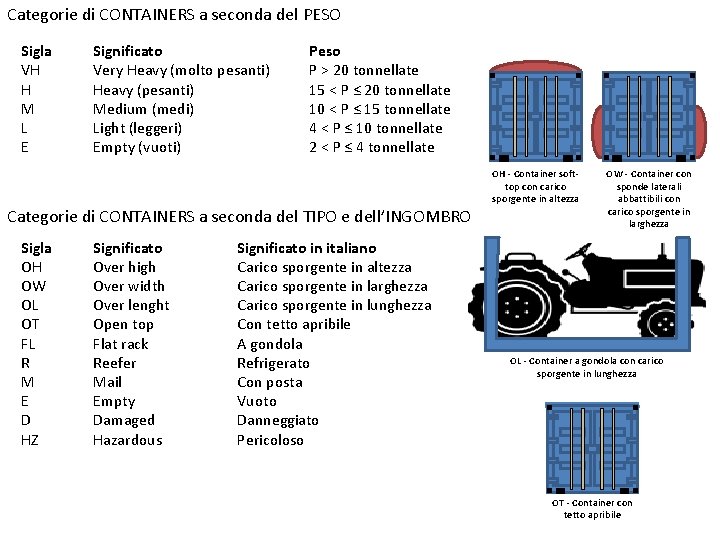 Categorie di CONTAINERS a seconda del PESO

| Sigla | Significato | Peso |
|---|---|---|
| VH | Very Heavy (molto pesanti) | P > 20 tonnellate |
| H | Heavy (pesanti) | 15 < P ≤ 20 tonnellate |
| M | Medium (medi) | 10 < P ≤ 15 tonnellate |
| L | Light (leggeri) | 4 < P ≤ 10 tonnellate |
| E | Empty (vuoti) | 2 < P ≤ 4 tonnellate |

OH - Container soft-top con carico sporgente in altezza

OW - Container con sponde laterali abbattibili con carico sporgente in larghezza

Categorie di CONTAINERS a seconda del TIPO e dell'INGOMBRO

| Sigla | Significato | Significato in italiano |
|---|---|---|
| OH | Over high | Carico sporgente in altezza |
| OW | Over width | Carico sporgente in larghezza |
| OL | Over lenght | Carico sporgente in lunghezza |
| OT | Open top | Con tetto apribile |
| FL | Flat rack | A gondola |
| R | Reefer | Refrigerato |
| M | Mail | Con posta |
| E | Empty | Vuoto |
| D | Damaged | Danneggiato |
| HZ | Hazardous | Pericoloso |

OL - Container a gondola con carico sporgente in lunghezza

OT - Container con tetto apribile