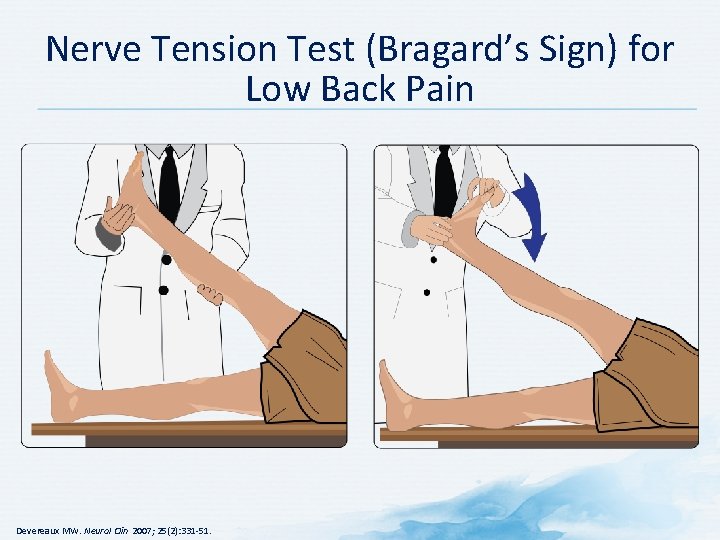 Nerve Tension Test (Bragard's Sign) for Low Back Pain

Devereaux MW. Neurol Clin 2007; 25(2):331-51.