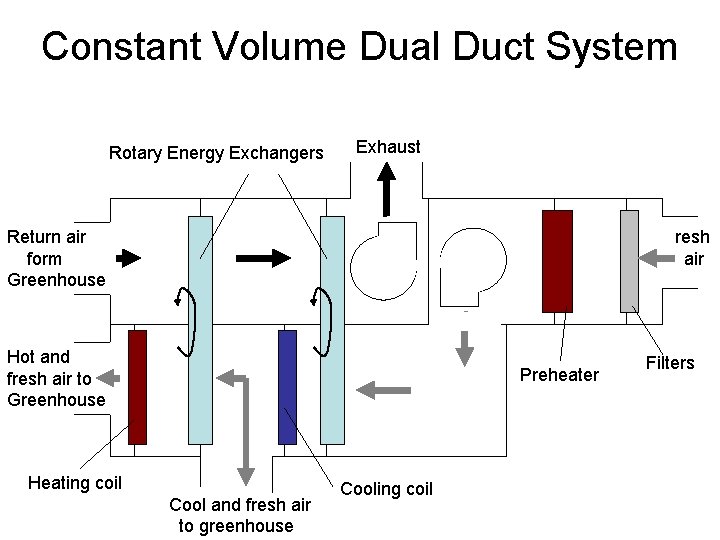 Constant Volume Dual Duct System

Rotary Energy Exchangers

Exhaust

Return air form Greenhouse

resh air

Hot and fresh air to Greenhouse

Preheater

Filters

Heating coil

Cooling coil

Cool and fresh air to greenhouse