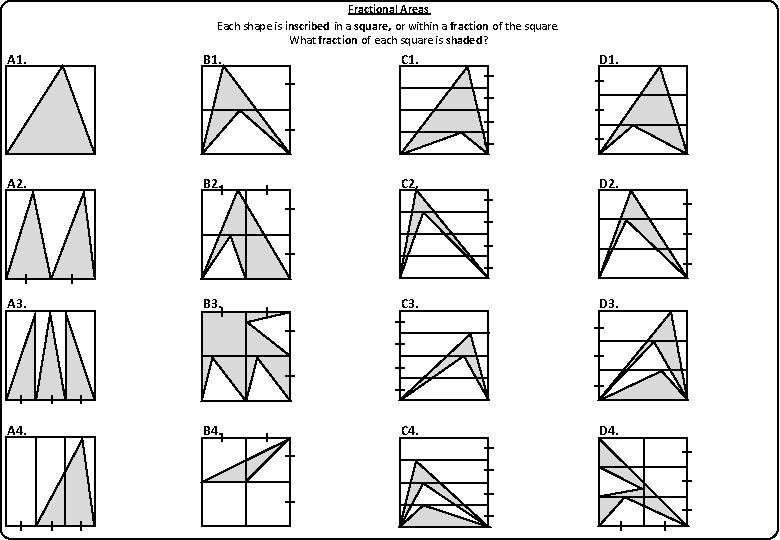 Fractional Areas

Each shape is inscribed in a square, or within a fraction of the square.
What fraction of each square is shaded?

A1.

B1.

C1.

D1.

A2.

B2.

C2.

D2.

A3.

B3.

C3.

D3.

A4.

B4.

C4.

D4.