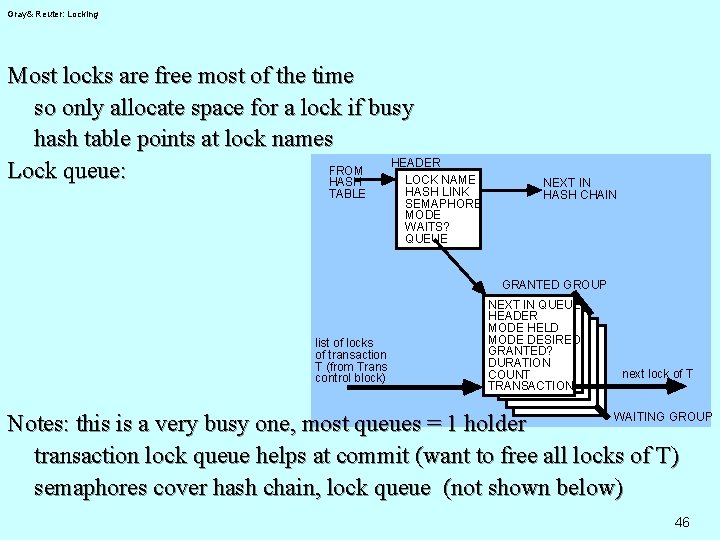 Gray& Reuter: Locking

Most locks are free most of the time
so only allocate space for a lock if busy
hash table points at lock names
Lock queue:

FROM HASH TABLE

HEADER

LOCK NAME
HASH LINK
SEMAPHORE
MODE
WAITS?
QUEUE

NEXT IN HASH CHAIN

GRANTED GROUP

NEXT IN QUEUE
HEADER
MODE HELD
MODE DESIRED
GRANTED?
DURATION
COUNT
TRANSACTION

list of locks of transaction T (from Trans control block)

next lock of T

WAITING GROUP

Notes: this is a very busy one, most queues = 1 holder
transaction lock queue helps at commit (want to free all locks of T)
semaphores cover hash chain, lock queue (not shown below)

46