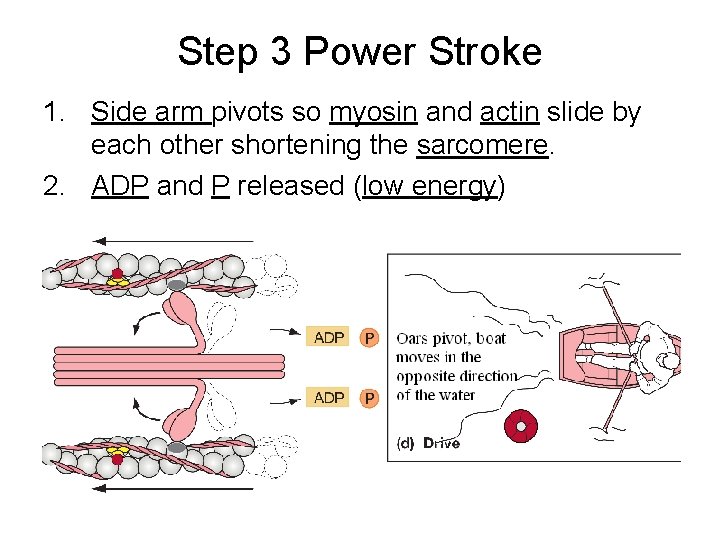 Step 3 Power Stroke

1. Side arm pivots so myosin and actin slide by each other shortening the sarcomere.
2. ADP and P released (low energy)

ADP P
ADP P

Oars pivot, boat moves in the opposite direction of the water

(d) Drive