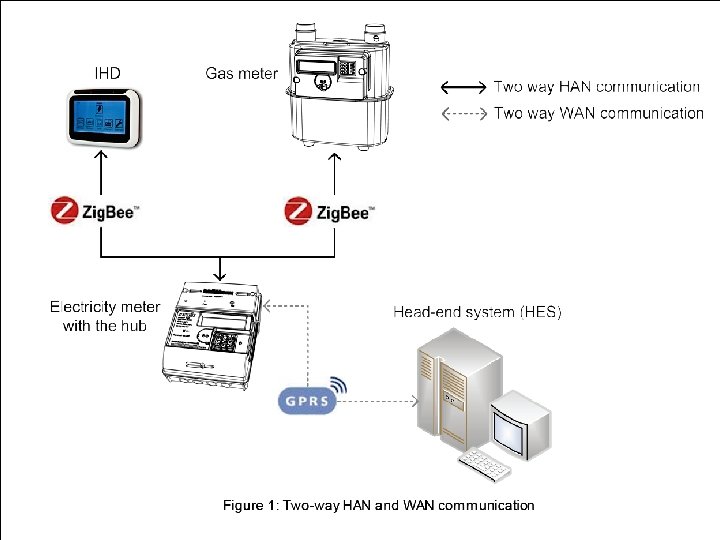 IHD

Gas meter

Two way HAN communication

Two way WAN communication

ZigBee™

ZigBee™

Electricity meter with the hub

Head-end system (HES)

GPRS

Figure 1: Two-way HAN and WAN communication