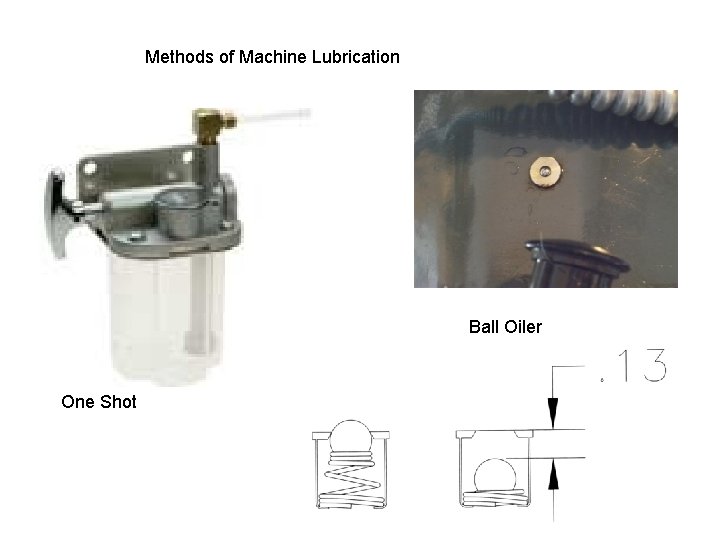 Methods of Machine Lubrication

Ball Oiler

.13

One Shot