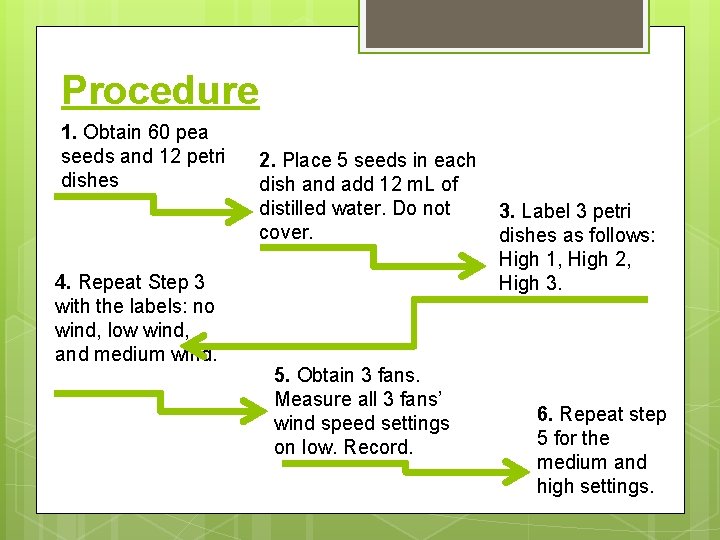 Procedure

1. Obtain 60 pea seeds and 12 petri dishes

2. Place 5 seeds in each dish and add 12 mL of distilled water. Do not cover.

3. Label 3 petri dishes as follows: High 1, High 2, High 3.

4. Repeat Step 3 with the labels: no wind, low wind, and medium wind.

5. Obtain 3 fans. Measure all 3 fans' wind speed settings on low. Record.

6. Repeat step 5 for the medium and high settings.