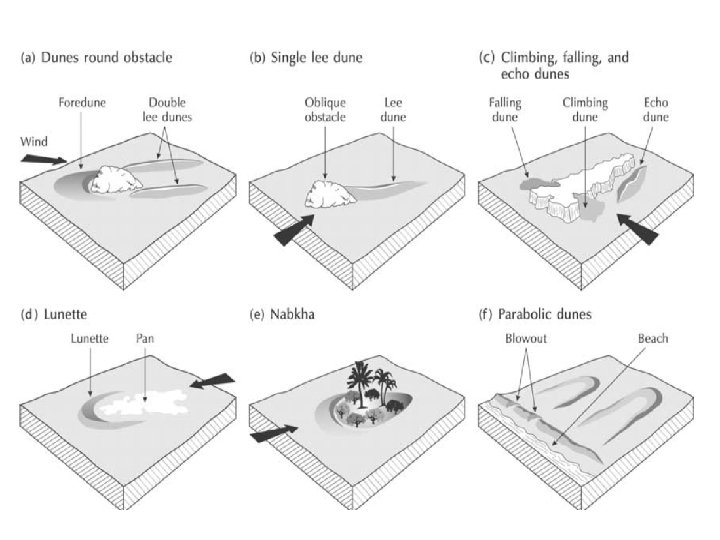 (a) Dunes round obstacle

Foredune

Double lee dunes

Wind

(b) Single lee dune

Oblique obstacle

Lee dune

(c) Climbing, falling, and echo dunes

Falling dune

Climbing dune

Echo dune

(d) Lunette

Lunette

Pan

(e) Nabkha

(f) Parabolic dunes

Blowout

Beach