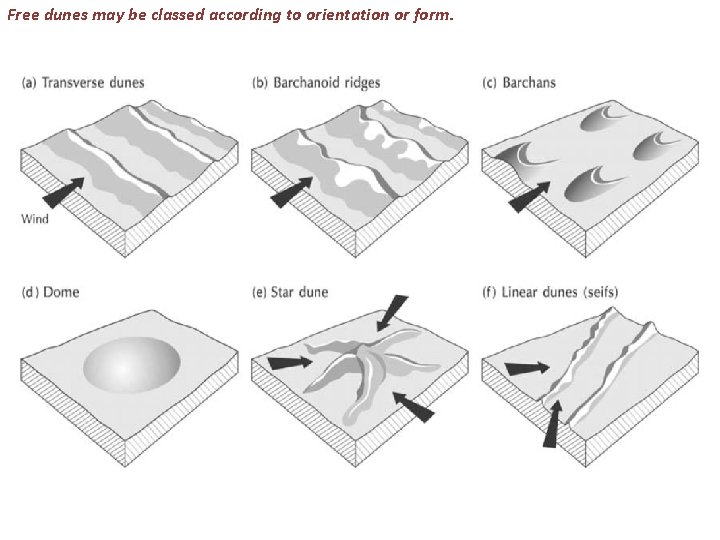 Free dunes may be classed according to orientation or form.

(a) Transverse dunes

Wind

(b) Barchanoid ridges

(c) Barchans

(d) Dome

(e) Star dune

(f) Linear dunes (seifs)