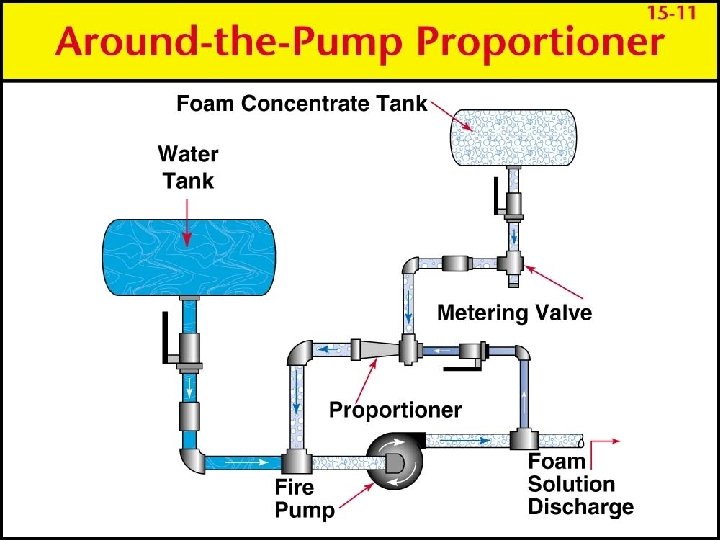 15-11

Around-the-Pump Proportioner

Foam Concentrate Tank

Water Tank

Metering Valve

Proportioner

Fire Pump

Foam Solution Discharge