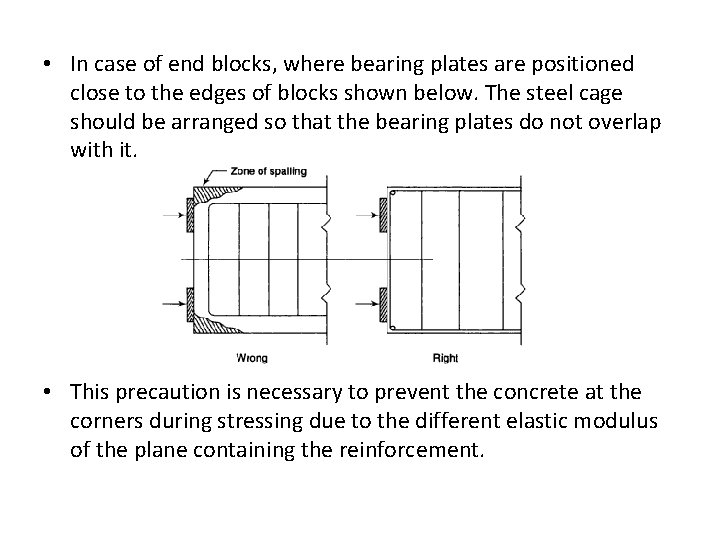 • In case of end blocks, where bearing plates are positioned close to the edges of blocks shown below. The steel cage should be arranged so that the bearing plates do not overlap with it.

Zone of spalling

Wrong

Right

• This precaution is necessary to prevent the concrete at the corners during stressing due to the different elastic modulus of the plane containing the reinforcement.