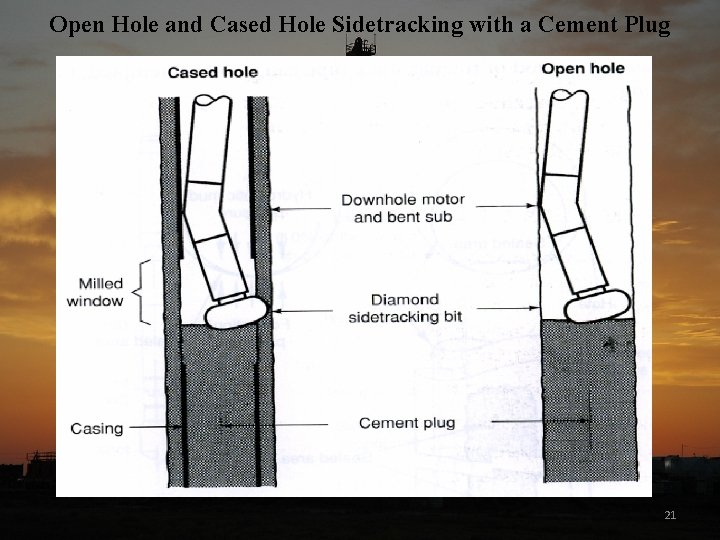 Open Hole and Cased Hole Sidetracking with a Cement Plug

Cased hole

Open hole

Downhole motor and bent sub

Milled window

Diamond sidetracking bit

Casing

Cement plug

21