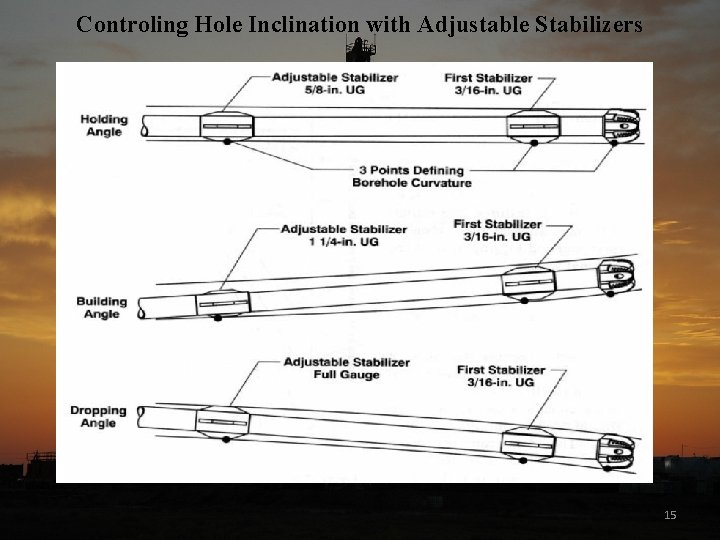 Controling Hole Inclination with Adjustable Stabilizers

Adjustable Stabilizer
5/8-in. UG

First Stabilizer
3/16-in. UG

Holding Angle

3 Points Defining Borehole Curvature

Adjustable Stabilizer
1 1/4-in. UG

First Stabilizer
3/16-in. UG

Building Angle

Adjustable Stabilizer
Full Gauge

First Stabilizer
3/16-in. UG

Dropping Angle

15