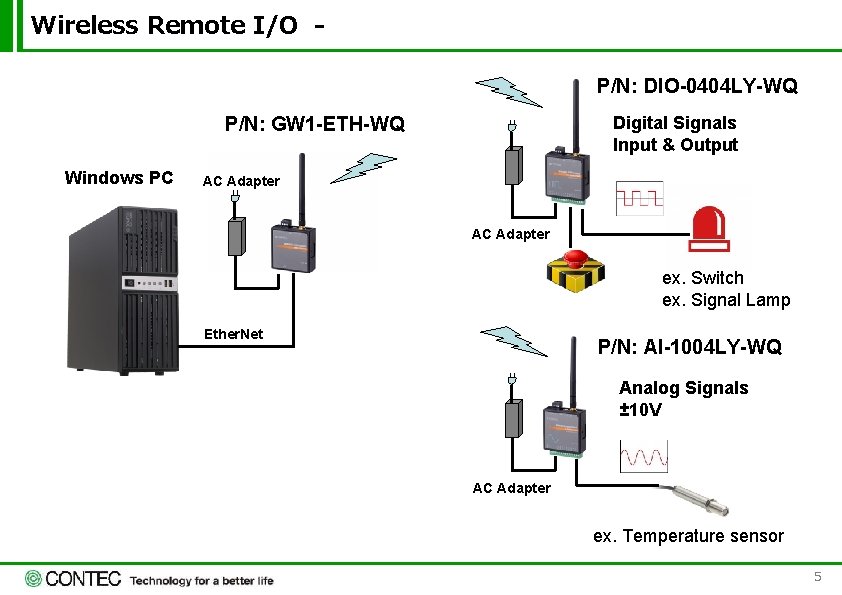 Wireless Remote I/O -

P/N: GW1-ETH-WQ

Windows PC

AC Adapter

EtherNet

P/N: DIO-0404LY-WQ

Digital Signals
Input & Output

AC Adapter

ex. Switch
ex. Signal Lamp

P/N: AI-1004LY-WQ

Analog Signals
±10V

AC Adapter

ex. Temperature sensor

CONTEC Technology for a better life

5