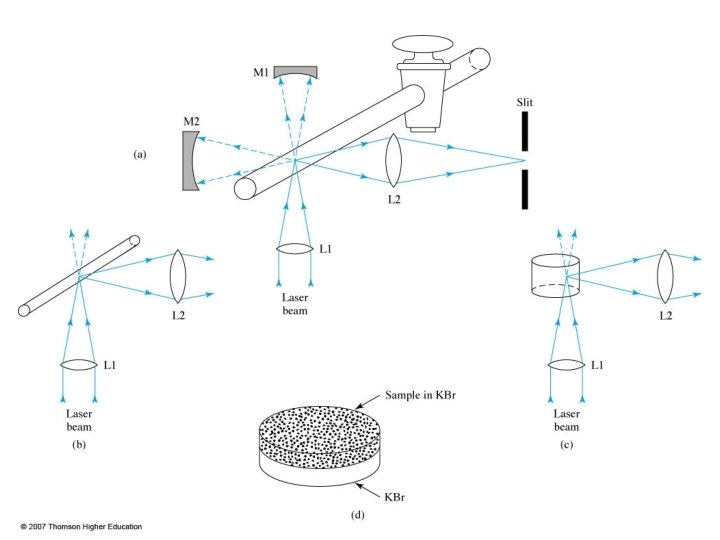 M1

M2

Slit

(a)

L2

L1

Laser beam

L2

L1

Laser beam

(b)

L2

L1

Laser beam

(c)

Sample in KBr

KBr

(d)

© 2007 Thomson Higher Education