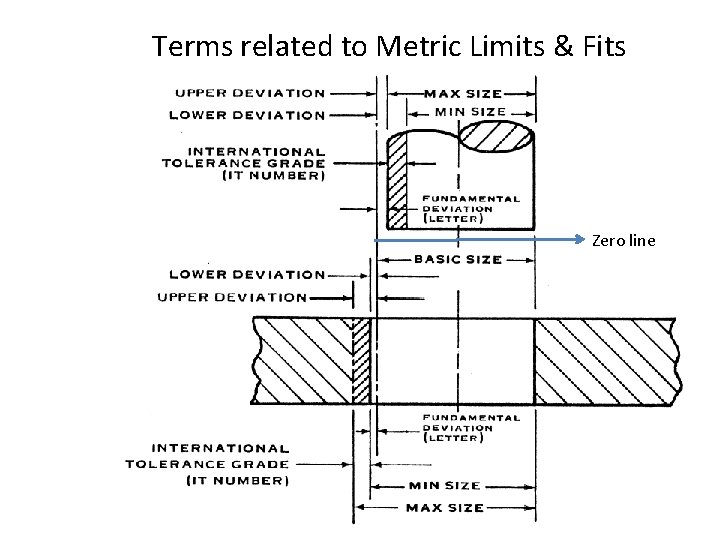 Terms related to Metric Limits & Fits

UPPER DEVIATION

LOWER DEVIATION

MAX SIZE

MIN SIZE

INTERNATIONAL TOLERANCE GRADE (IT NUMBER)

FUNDAMENTAL DEVIATION (LETTER)

Zero line

BASIC SIZE

LOWER DEVIATION

UPPER DEVIATION

FUNDAMENTAL DEVIATION (LETTER)

INTERNATIONAL TOLERANCE GRADE (IT NUMBER)

MIN SIZE

MAX SIZE