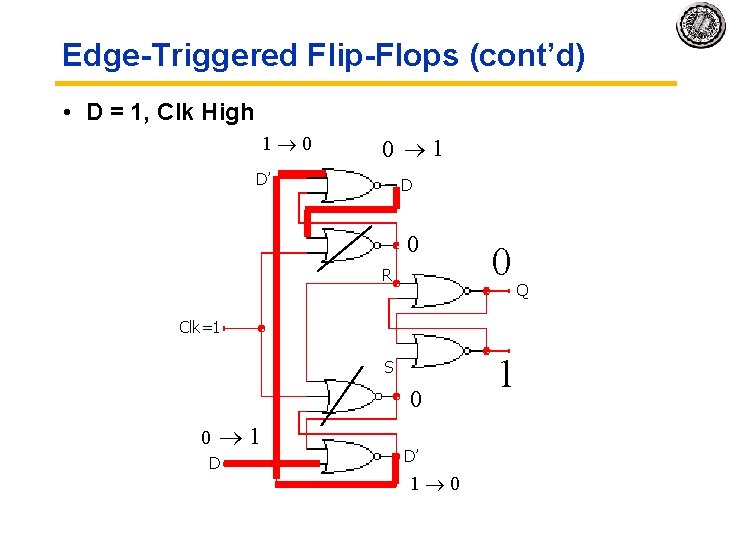 Edge-Triggered Flip-Flops (cont'd)

• D = 1, Clk High

$1 \rightarrow 0$

$0 \rightarrow 1$

D'

D

0

0

R

Q

Clk=1

S

1

0

$0 \rightarrow 1$

D

D'

$1 \rightarrow 0$