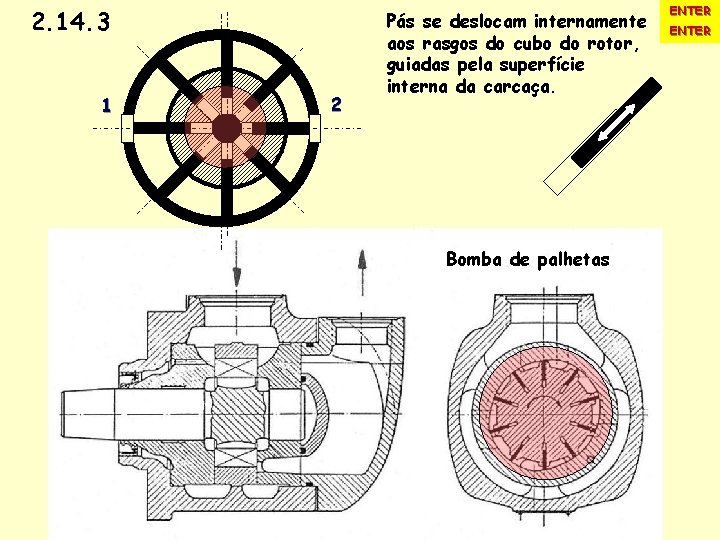 2.14.3

1

2

Pás se deslocam internamente aos rasgos do cubo do rotor, guiadas pela superfície interna da carcaça.

ENTER
ENTER

Bomba de palhetas