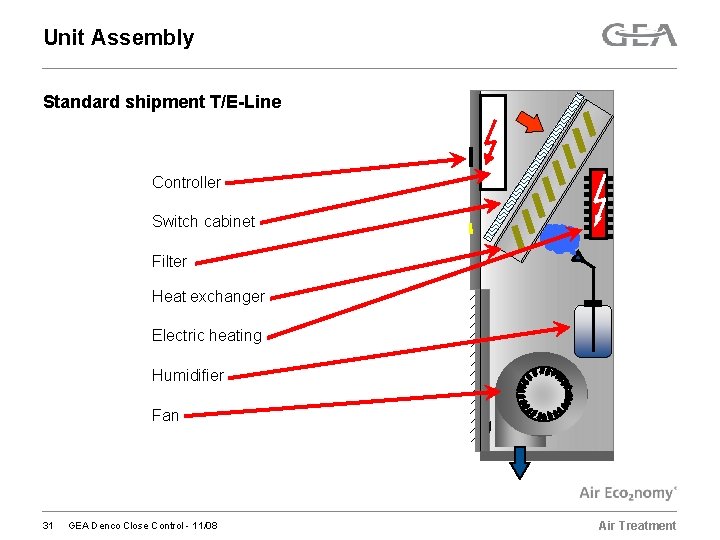 Unit Assembly

GEA

Standard shipment T/E-Line

Controller

Switch cabinet

Filter

Heat exchanger

Electric heating

Humidifier

Fan

Air Eco$_2$nomy

31 GEA Denco Close Control - 11/08

Air Treatment