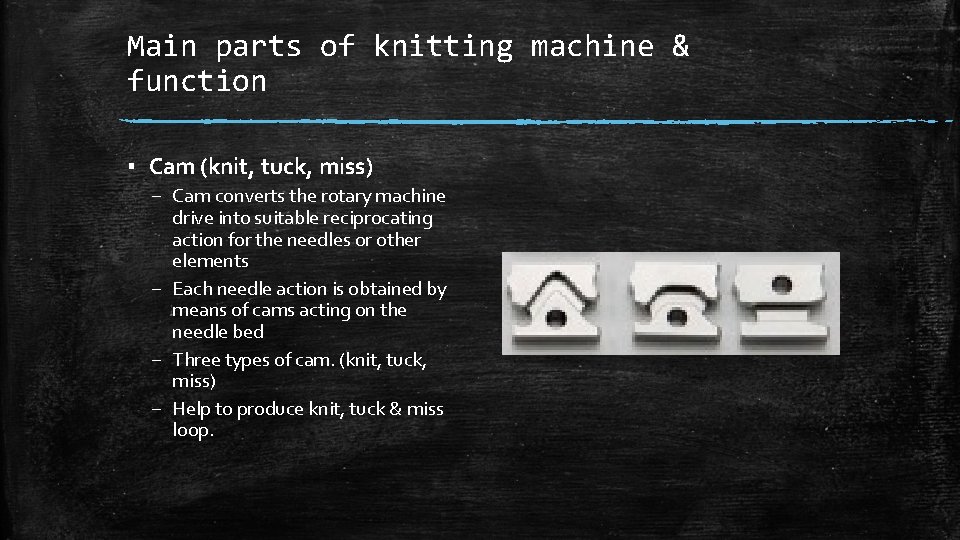 Main parts of knitting machine & function

▪ Cam (knit, tuck, miss)

– Cam converts the rotary machine drive into suitable reciprocating action for the needles or other elements

– Each needle action is obtained by means of cams acting on the needle bed

– Three types of cam. (knit, tuck, miss)

– Help to produce knit, tuck & miss loop.