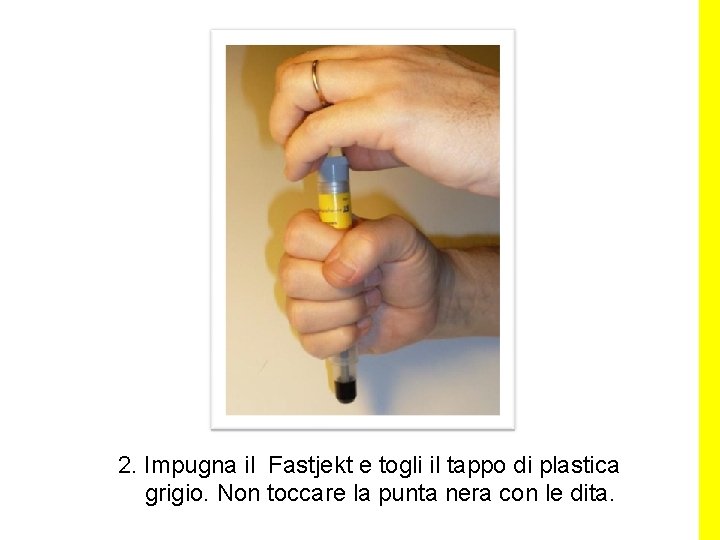 2. Impugna il Fastjekt e togli il tappo di plastica grigio. Non toccare la punta nera con le dita.