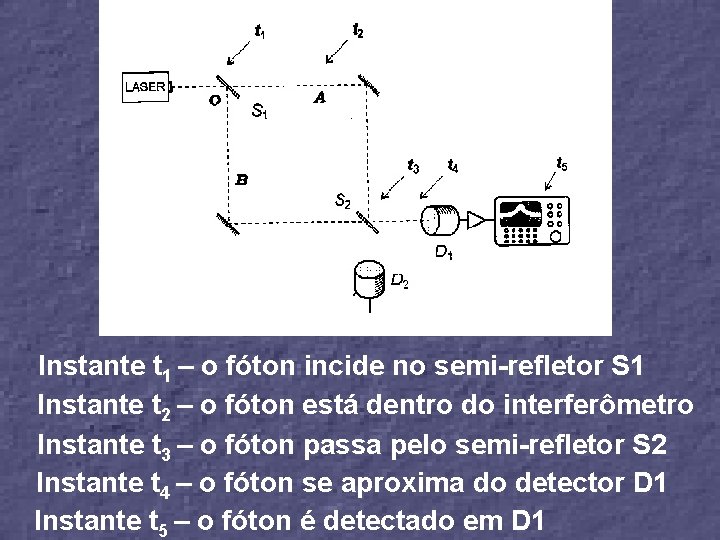 $t_1$ $t_2$

LASER

O $S_1$ A

B

$t_3$ $t_4$ $t_5$

$S_2$

$D_1$

$D_2$

Instante $t_1$ – o fóton incide no semi-refletor S1

Instante $t_2$ – o fóton está dentro do interferômetro

Instante $t_3$ – o fóton passa pelo semi-refletor S2

Instante $t_4$ – o fóton se aproxima do detector D1

Instante $t_5$ – o fóton é detectado em D1