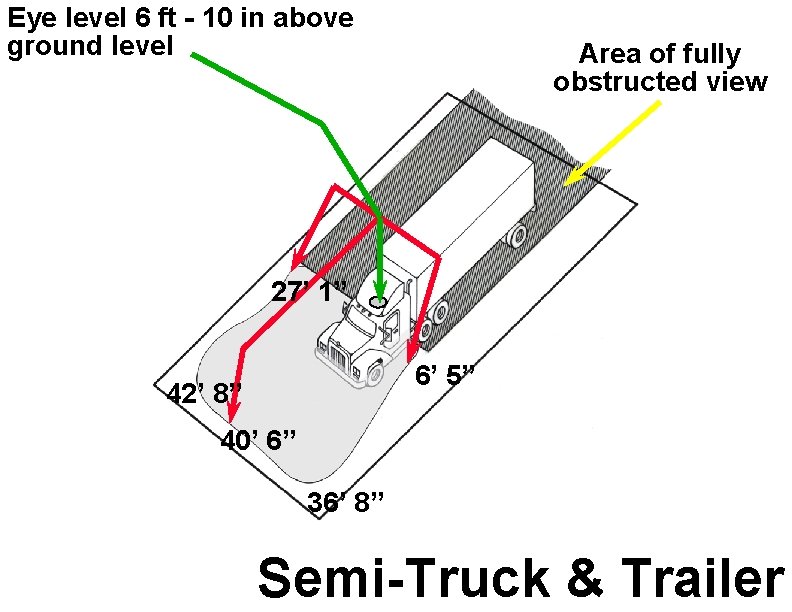 Eye level 6 ft - 10 in above ground level

Area of fully obstructed view

27' 1"

6' 5"

42' 8"

40' 6"

36' 8"

Semi-Truck & Trailer