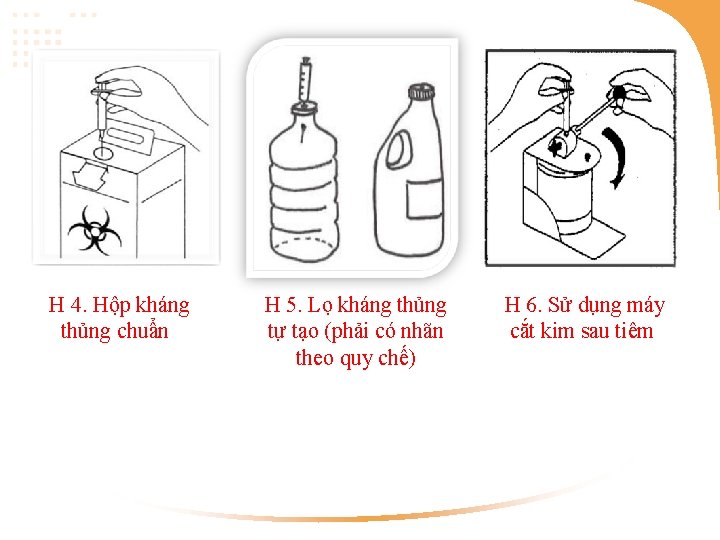 H 4. Hộp kháng thủng chuẩn

H 5. Lọ kháng thủng tự tạo (phải có nhãn theo quy chế)

H 6. Sử dụng máy cắt kim sau tiêm