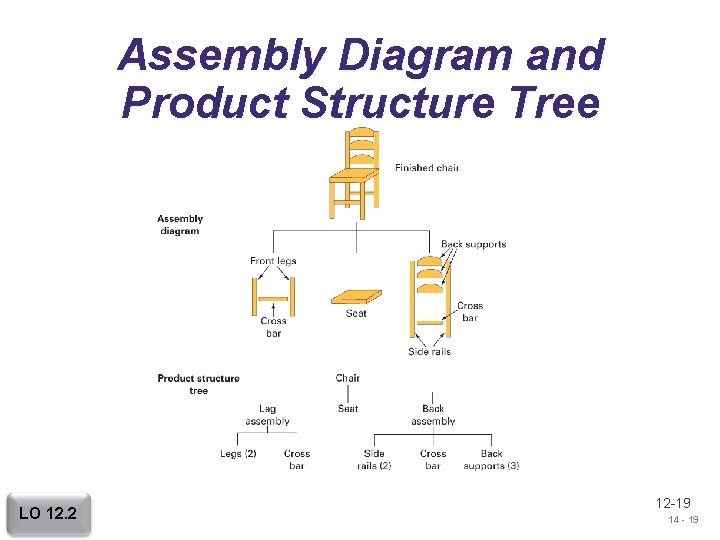 Assembly Diagram and Product Structure Tree

Finished chair

Assembly diagram

Front legs

Cross bar

Seat

Back supports

Cross bar

Side rails

Product structure tree

Chair

Leg assembly

Seat

Back assembly

Legs (2)

Cross bar

Side rails (2)

Cross bar

Back supports (3)

LO 12.2

12-19

14 - 19