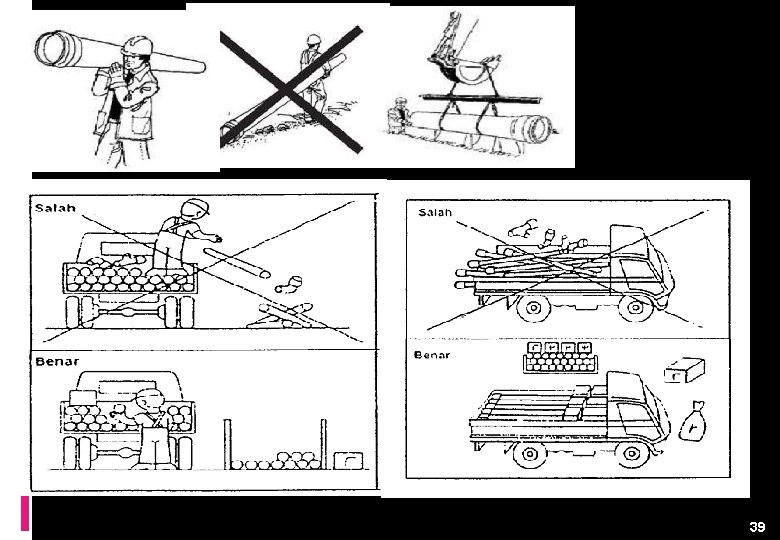 Salah

Benar

Salah

Benar

39