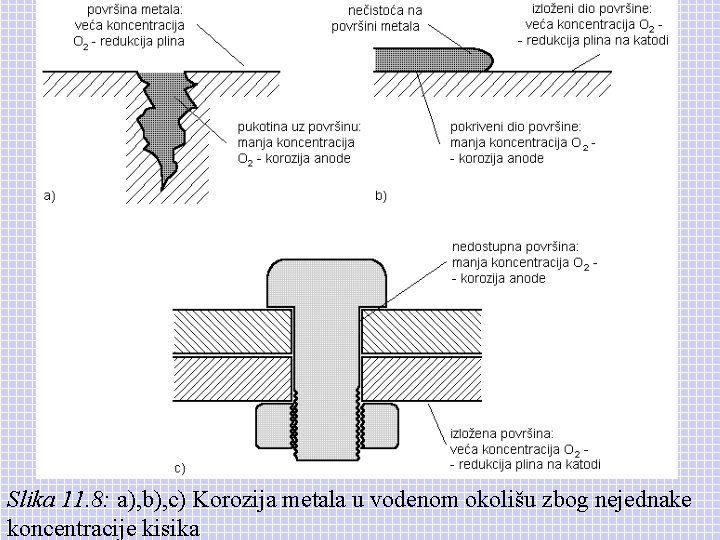 površina metala:
veća koncentracija
$O_2$ - redukcija plina

pukotina uz površinu:
manja koncentracija
$O_2$ - korozija anode

a)

nečistoća na
površini metala

izloženi dio površine:
veća koncentracija $O_2$ -
- redukcija plina na katodi

pokriveni dio površine:
manja koncentracija $O_2$ -
- korozija anode

b)

nedostupna površina:
manja koncentracija $O_2$ -
- korozija anode

izložena površina:
veća koncentracija $O_2$ -
- redukcija plina na katodi

c)

Slika 11.8: a),b),c) Korozija metala u vodenom okolišu zbog nejednake koncentracije kisika