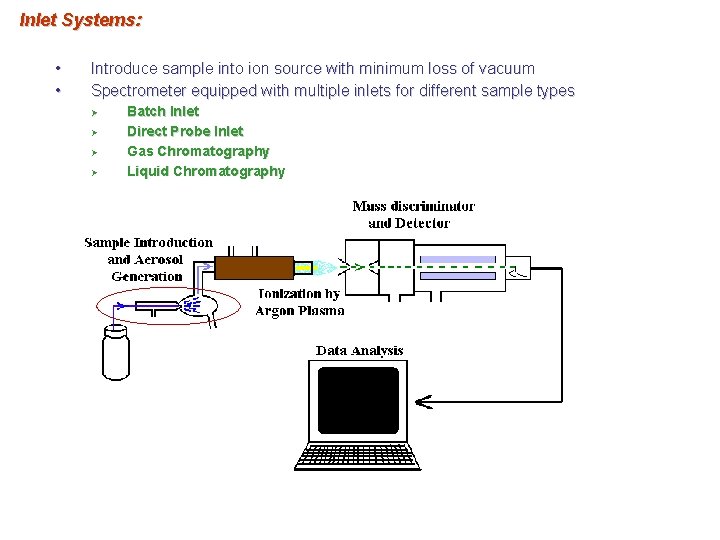 Inlet Systems:

• Introduce sample into ion source with minimum loss of vacuum
• Spectrometer equipped with multiple inlets for different sample types
  ➢ Batch Inlet
  ➢ Direct Probe Inlet
  ➢ Gas Chromatography
  ➢ Liquid Chromatography

Mass discriminator and Detector

Sample Introduction and Aerosol Generation

Ionization by Argon Plasma

Data Analysis