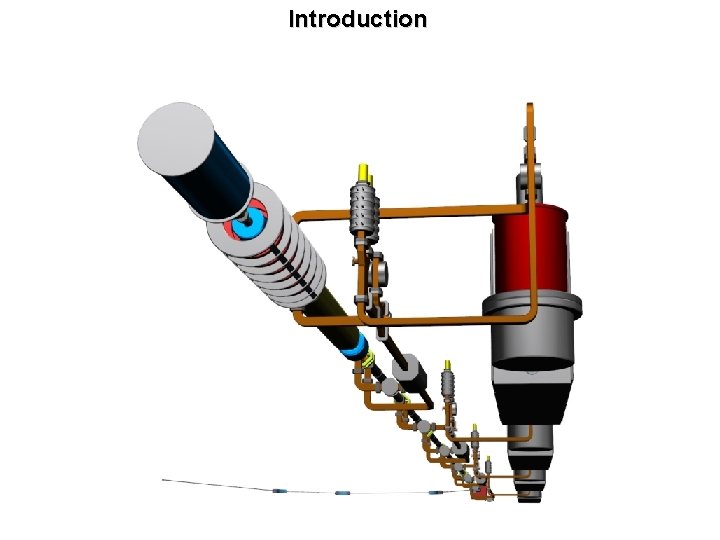 Introduction