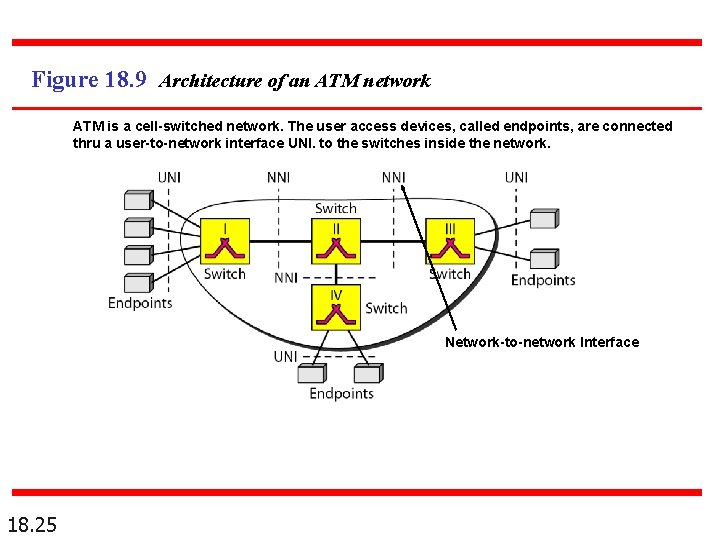 Figure 18.9 Architecture of an ATM network

ATM is a cell-switched network. The user access devices, called endpoints, are connected thru a user-to-network interface UNI. to the switches inside the network.

UNI
NNI
NNI
UNI
Switch
I
II
III
Switch
NNI
Switch
Endpoints
Endpoints
IV
Switch
Network-to-network Interface
UNI
Endpoints

18.25