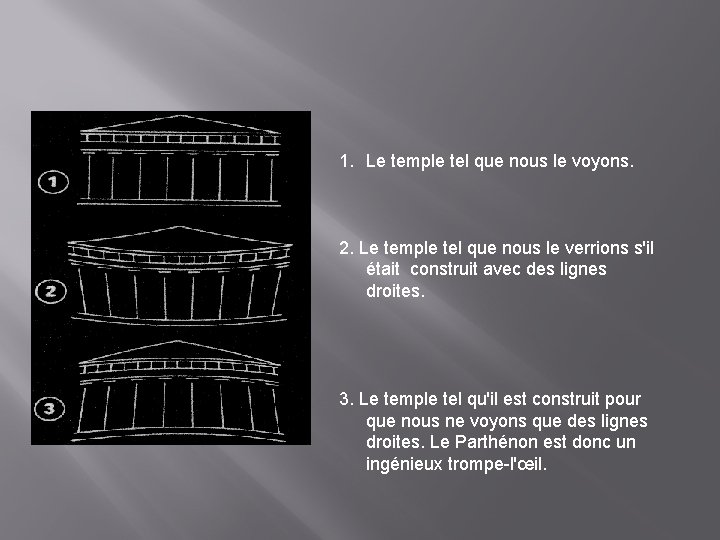 1
2
3

1. Le temple tel que nous le voyons.

2. Le temple tel que nous le verrions s'il était construit avec des lignes droites.

3. Le temple tel qu'il est construit pour que nous ne voyons que des lignes droites. Le Parthénon est donc un ingénieux trompe-l'œil.