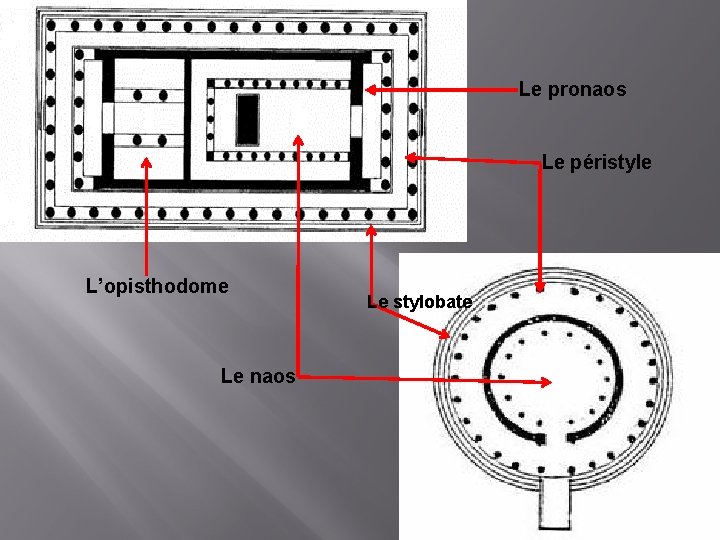 Le pronaos

Le péristyle

L'opisthodome

Le stylobate

Le naos