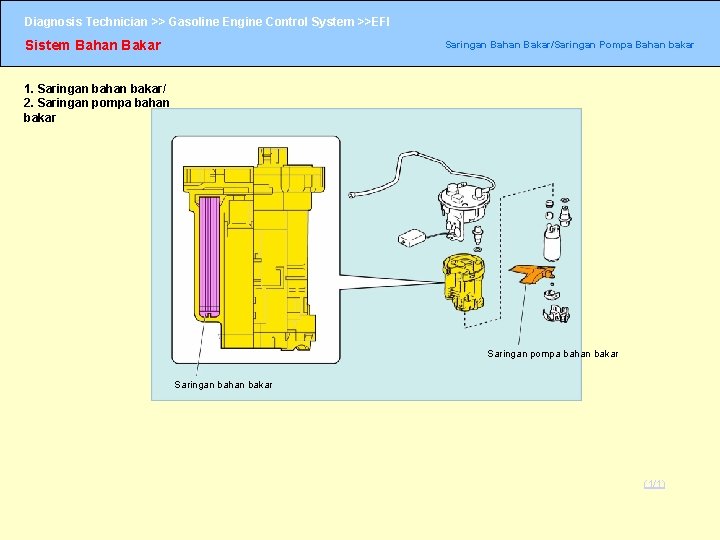 Diagnosis Technician >> Gasoline Engine Control System >>EFI

Sistem Bahan Bakar

Saringan Bahan Bakar/Saringan Pompa Bahan bakar

1. Saringan bahan bakar/
2. Saringan pompa bahan bakar

Saringan pompa bahan bakar

Saringan bahan bakar

(1/1)