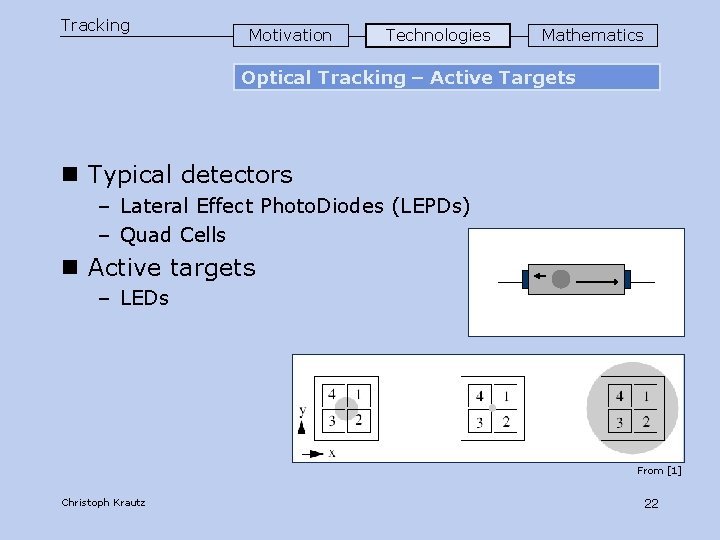 Tracking

Motivation Technologies Mathematics

Optical Tracking – Active Targets

■ Typical detectors
– Lateral Effect PhotoDiodes (LEPDs)
– Quad Cells
■ Active targets
– LEDs

4 1
3 2
y
x

4 1
3 2

4 1
3 2

From [1]

Christoph Krautz

22