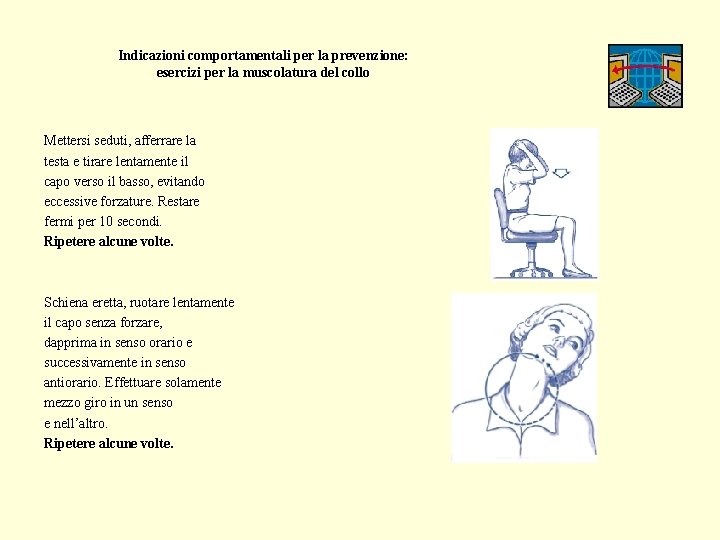 Indicazioni comportamentali per la prevenzione: esercizi per la muscolatura del collo

Mettersi seduti, afferrare la testa e tirare lentamente il capo verso il basso, evitando eccessive forzature. Restare fermi per 10 secondi.
Ripetere alcune volte.

Schiena eretta, ruotare lentamente il capo senza forzare, dapprima in senso orario e successivamente in senso antiorario. Effettuare solamente mezzo giro in un senso e nell'altro.
Ripetere alcune volte.