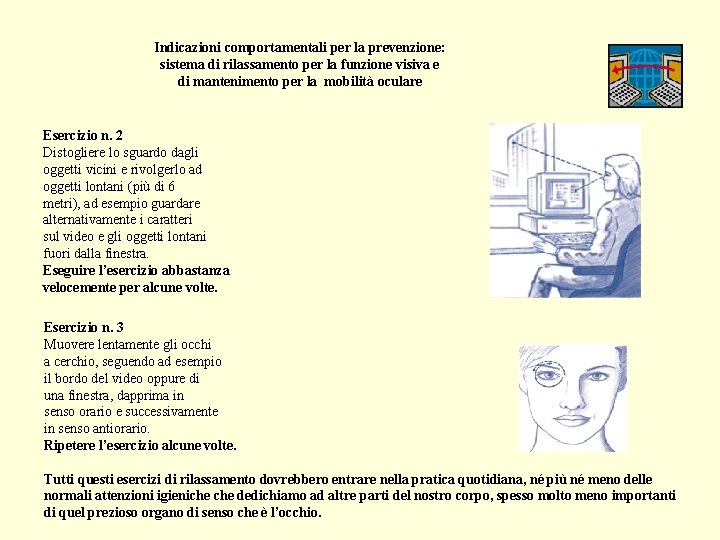 Indicazioni comportamentali per la prevenzione: sistema di rilassamento per la funzione visiva e di mantenimento per la mobilità oculare

Esercizio n. 2
Distogliere lo sguardo dagli oggetti vicini e rivolgerlo ad oggetti lontani (più di 6 metri), ad esempio guardare alternativamente i caratteri sul video e gli oggetti lontani fuori dalla finestra.
Eseguire l'esercizio abbastanza velocemente per alcune volte.

Esercizio n. 3
Muovere lentamente gli occhi a cerchio, seguendo ad esempio il bordo del video oppure di una finestra, dapprima in senso orario e successivamente in senso antiorario.
Ripetere l'esercizio alcune volte.

Tutti questi esercizi di rilassamento dovrebbero entrare nella pratica quotidiana, né più né meno delle normali attenzioni igieniche che dedichiamo ad altre parti del nostro corpo, spesso molto meno importanti di quel prezioso organo di senso che è l'occhio.