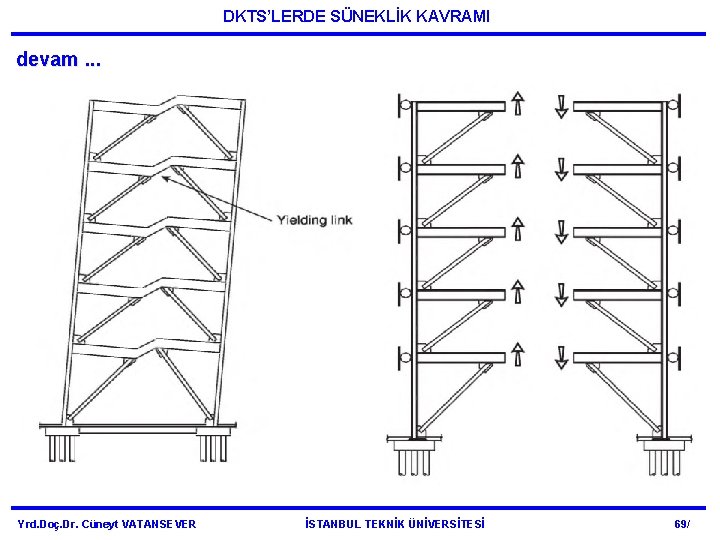 DKTS'LERDE SÜNEKLİK KAVRAMI

devam ...

Yielding link

Yrd.Doç.Dr. Cüneyt VATANSEVER

İSTANBUL TEKNİK ÜNİVERSİTESİ

69/