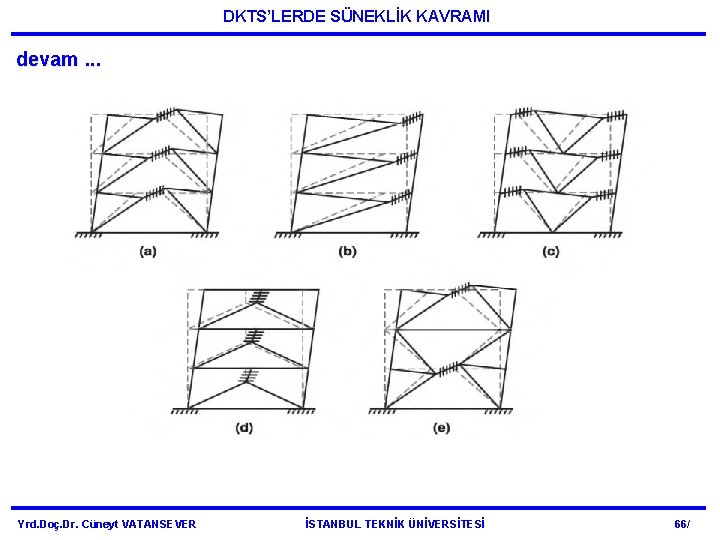 DKTS'LERDE SÜNEKLİK KAVRAMI

devam ...

(a)

(b)

(c)

(d)

(e)

Yrd.Doç.Dr. Cüneyt VATANSEVER

İSTANBUL TEKNİK ÜNİVERSİTESİ

66/