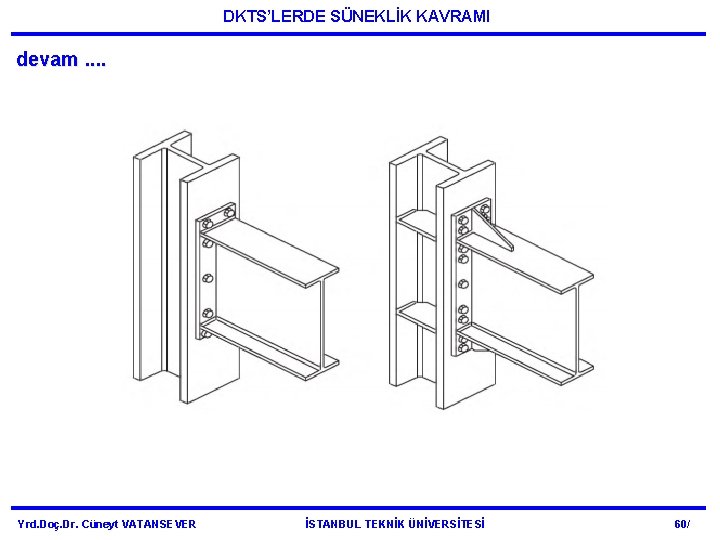 DKTS'LERDE SÜNEKLİK KAVRAMI

devam ....

Yrd.Doç.Dr. Cüneyt VATANSEVER

İSTANBUL TEKNİK ÜNİVERSİTESİ

60/