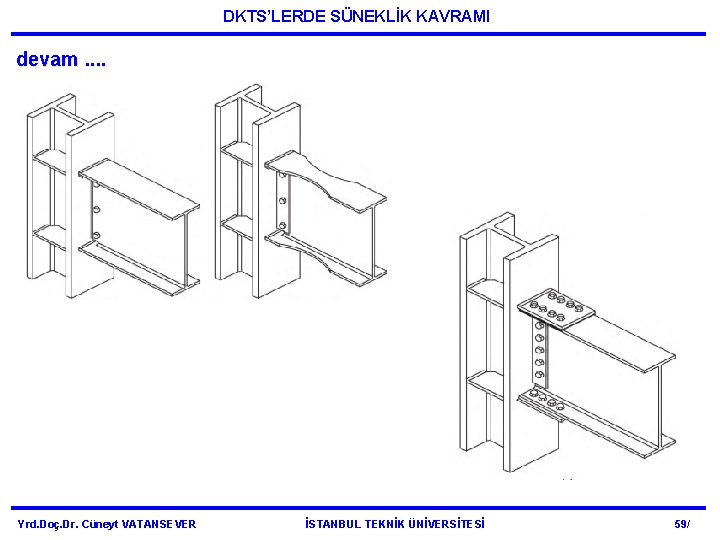 DKTS'LERDE SÜNEKLİK KAVRAMI

devam ....

Yrd.Doç.Dr. Cüneyt VATANSEVER

İSTANBUL TEKNİK ÜNİVERSİTESİ

59/