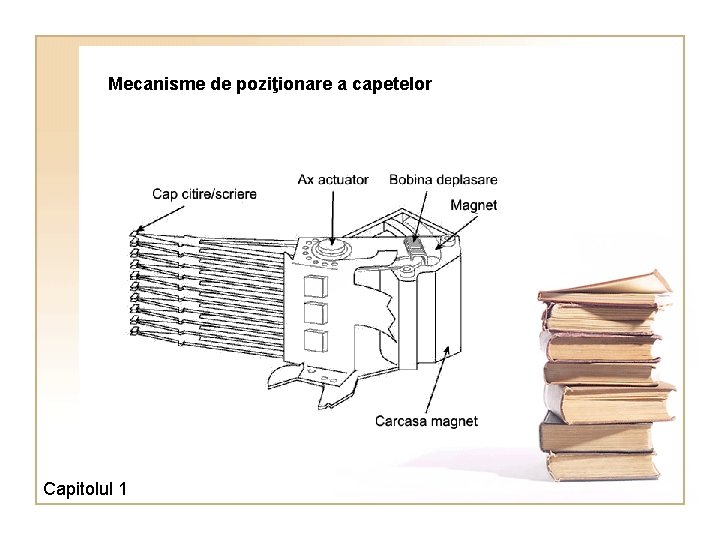 Mecanisme de poziţionare a capetelor

Cap citire/scriere

Ax actuator

Bobina deplasare

Magnet

Carcasa magnet

Capitolul 1