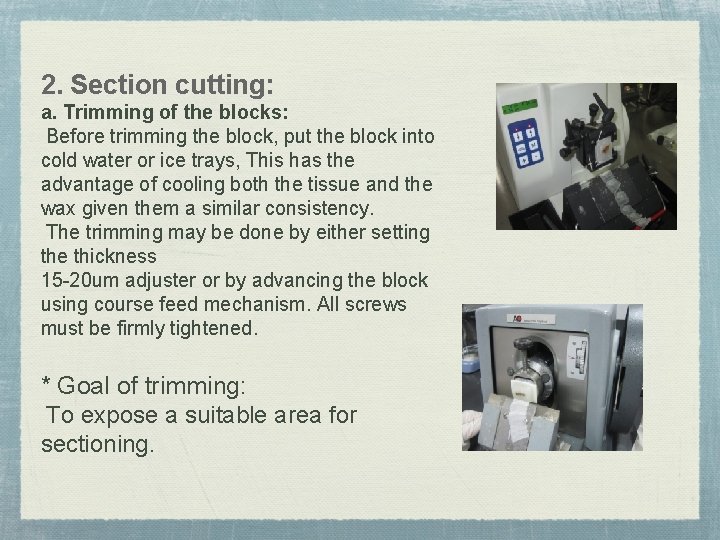 2. Section cutting:
a. Trimming of the blocks:
Before trimming the block, put the block into cold water or ice trays, This has the advantage of cooling both the tissue and the wax given them a similar consistency.
The trimming may be done by either setting the thickness
15-20um adjuster or by advancing the block using course feed mechanism. All screws must be firmly tightened.

* Goal of trimming:
To expose a suitable area for sectioning.