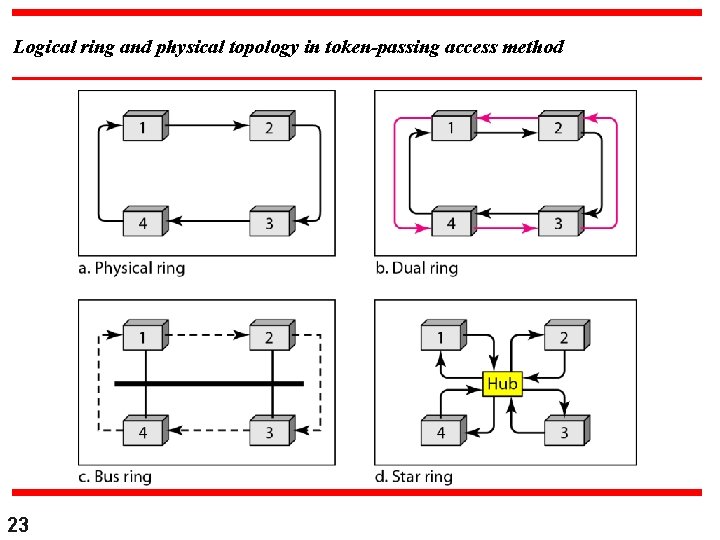 Logical ring and physical topology in token-passing access method

1
2
4
3
a. Physical ring

1
2
4
3
b. Dual ring

1
2
4
3
c. Bus ring

1
2
Hub
4
3
d. Star ring

23