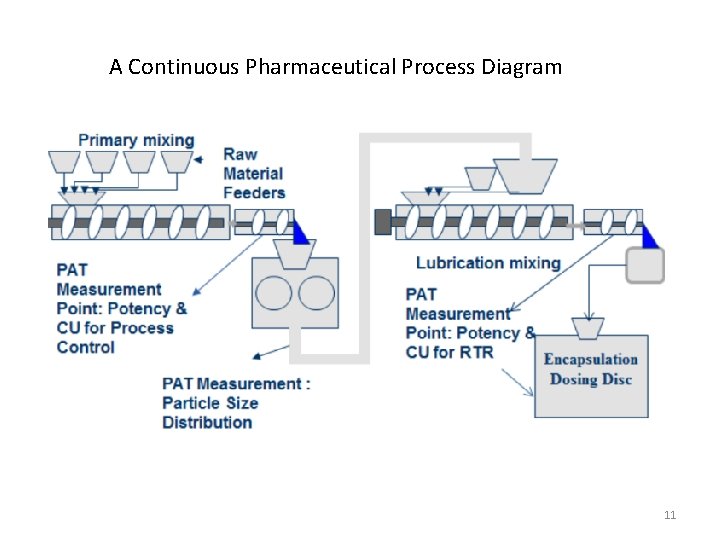 A Continuous Pharmaceutical Process Diagram

Primary mixing

Raw Material Feeders

PAT Measurement Point: Potency & CU for Process Control

PAT Measurement : Particle Size Distribution

Lubrication mixing

PAT Measurement Point: Potency & CU for RTR

Encapsulation Dosing Disc

11