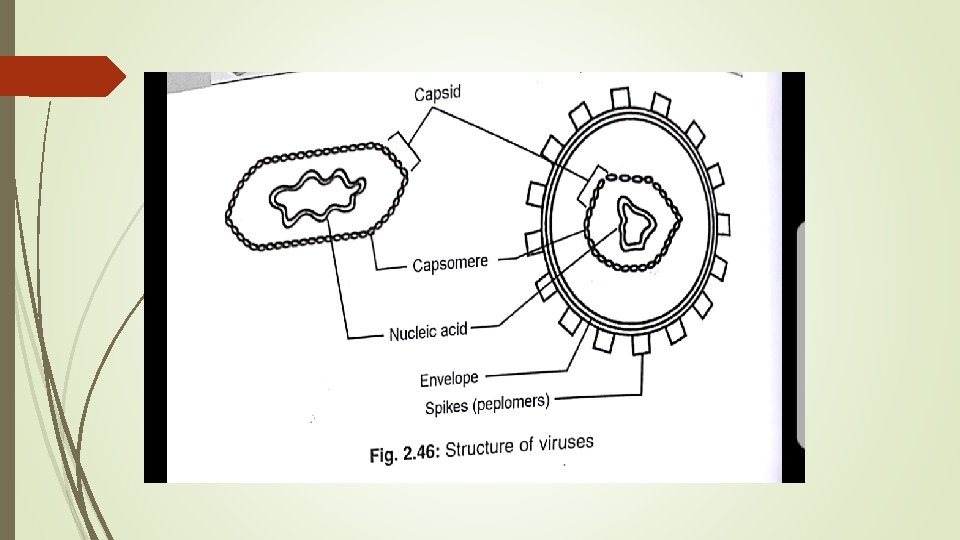 Capsid

Capsomere

Nucleic acid

Envelope

Spikes (peplomers)

Fig. 2.46: Structure of viruses